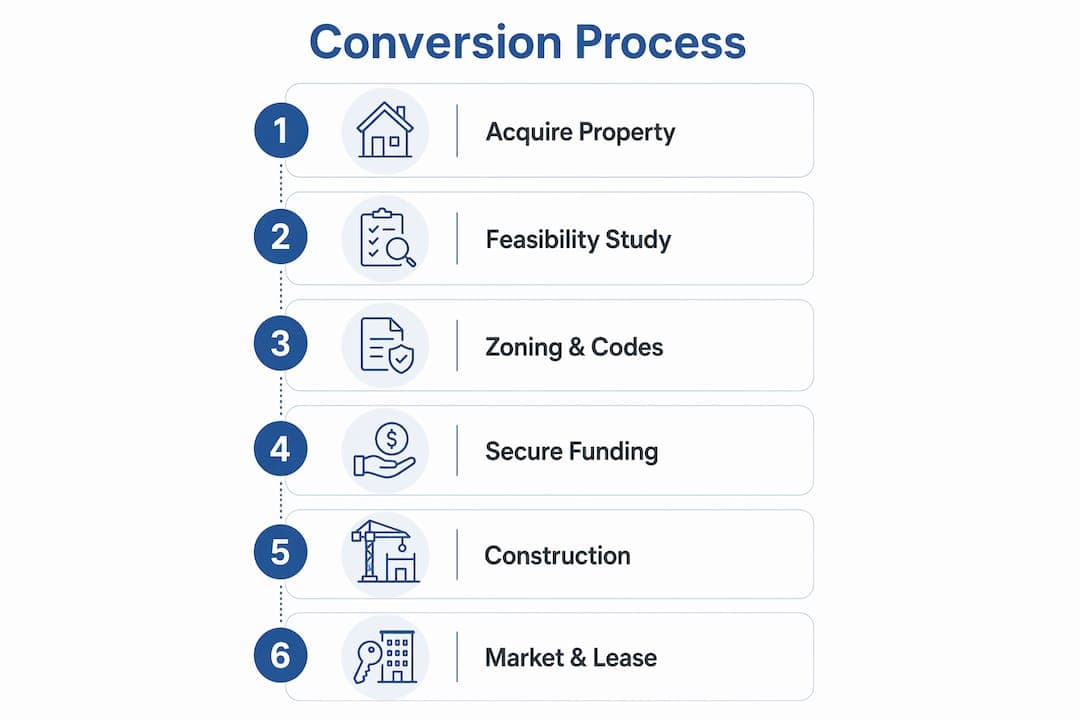 Conversion Process

1 Acquire Property

2 Feasibility Study

3 Zoning & Codes

4 Secure Funding

5 Construction

6 Market & Lease